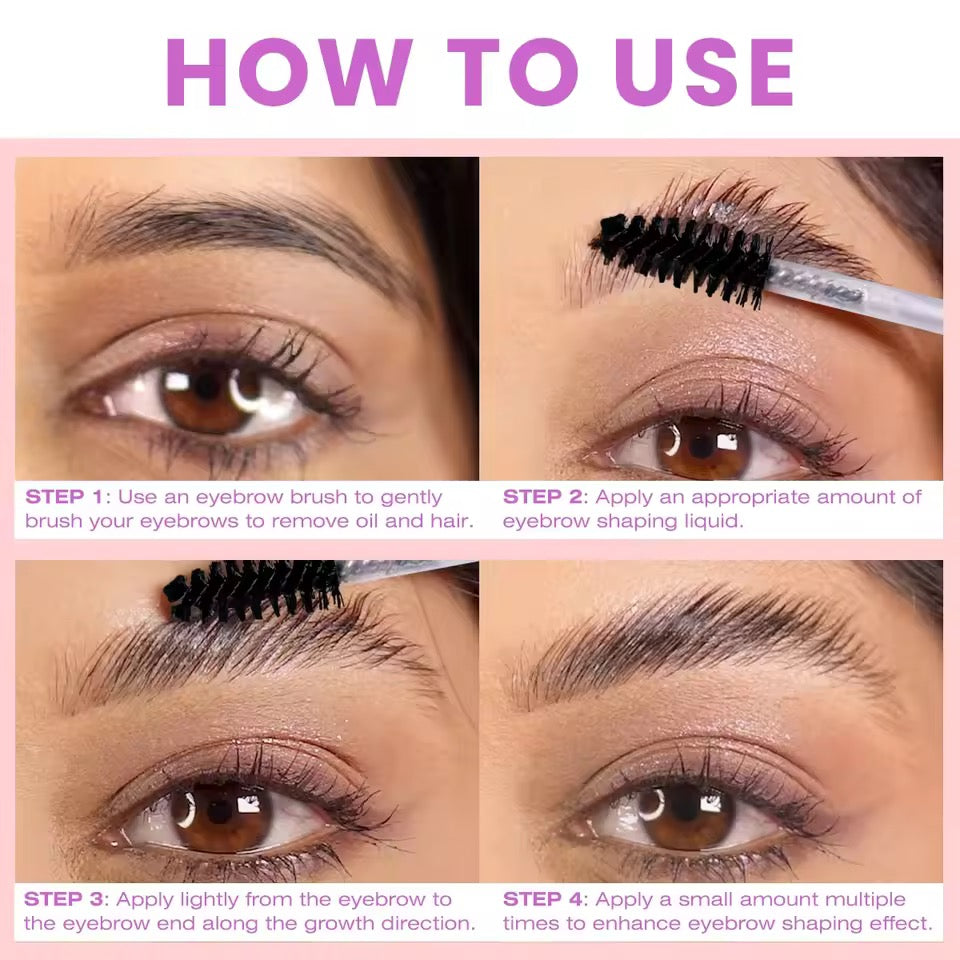 HOW TO USE

STEP 1: Use an eyebrow brush to gently brush your eyebrows to remove oil and hair.

STEP 2: Apply an appropriate amount of eyebrow shaping liquid.

STEP 3: Apply lightly from the eyebrow to the eyebrow end along the growth direction.

STEP 4: Apply a small amount multiple times to enhance eyebrow shaping effect.